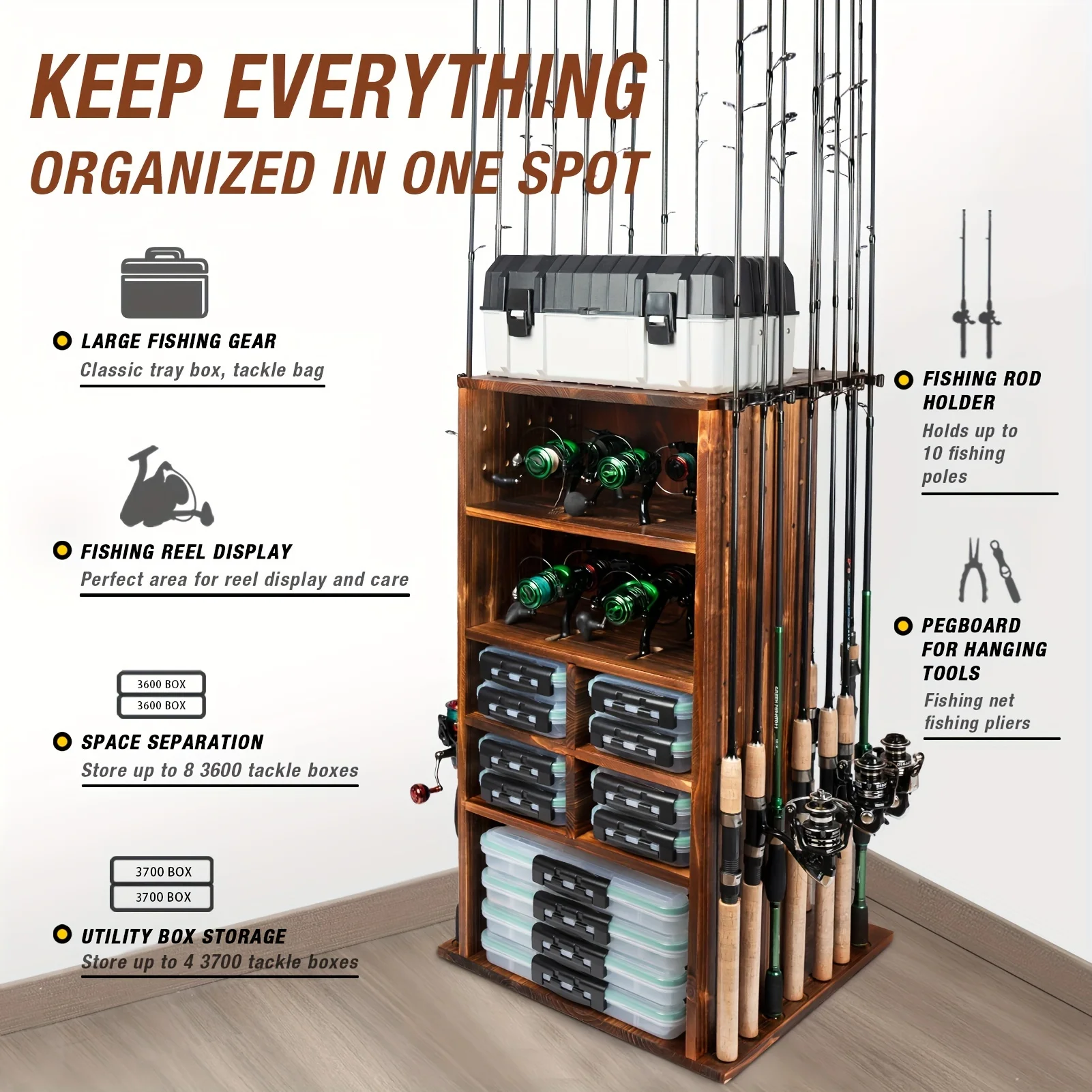 KEEP EVERYTHING
ORGANIZED IN ONE SPOT

LARGE FISHING GEAR
Classic tray box, tackle bag

FISHING REEL DISPLAY
Perfect area for reel display and care

3600 BOX
3600 BOX

SPACE SEPARATION
Store up to 8 3600 tackle boxes

3700 BOX
3700 BOX

UTILITY BOX STORAGE
Store up to 4 3700 tackle boxes

FISHING ROD HOLDER
Holds up to 10 fishing poles

PEGBOARD FOR HANGING TOOLS
Fishing net fishing pliers